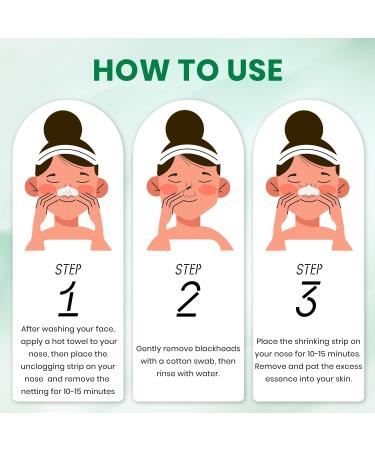 HOW TO USE

STEP
1
After washing your face, apply a hot towel to your nose, then place the unclogging strip on your nose and remove the netting for 10-15 minutes

STEP
2
Gently remove blackheads with a cotton swab, then rinse with water.

STEP
3
Place the shrinking strip on your nose for 10-15 minutes. Remove and pat the excess essence into your skin.