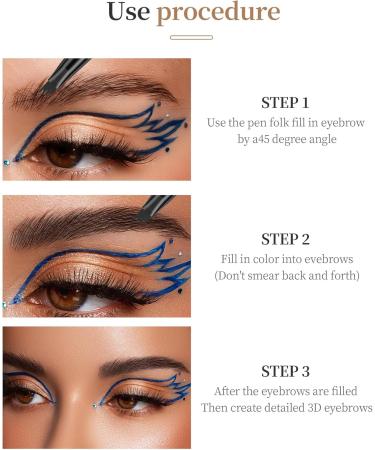 Use procedure

STEP 1
Use the pen folk fill in eyebrow by a45 degree angle

STEP 2
Fill in color into evebrows (Don't smear back and forth)

STEP 3
After the eyebrows are filled Then create detailed 3D eyebrows