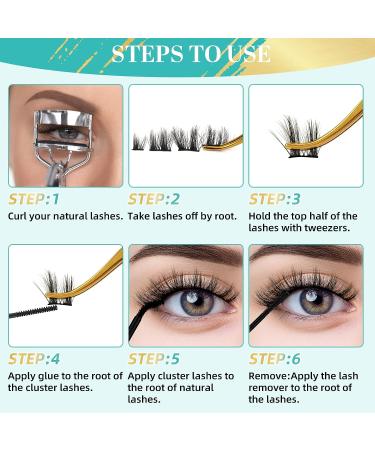 STEPS TO USE

STEP:1
Curl your natural lashes.

STEP:2
Take lashes off by root.

STEP:3
Hold the top half of the lashes with tweezers.

STEP:4
Apply glue to the root of the cluster lashes.

STEP:5
Apply cluster lashes to the root of natural lashes.

STEP:6
Remove:Apply the lash remover to the root of the lashes.