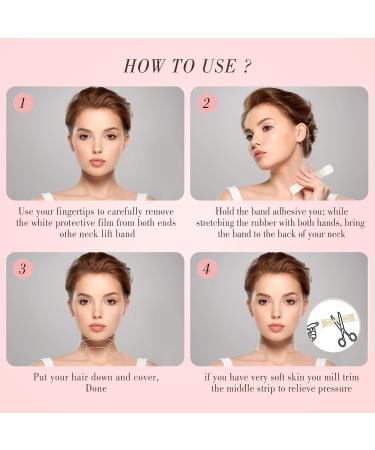 HOW TO USE ?

1

Use your fingertips to carefully remove the white protective film from both ends othe neck lift band

2

Hold the band adhesive you; while stretching the rubber with both hands, bring the band to the back of your neck

3

Put your hair down and cover, Done

4

if you have very soft skin you mill trim the middle strip to relieve pressure