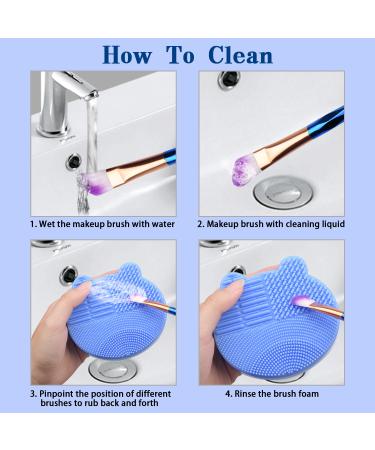 How To Clean

1. Wet the makeup brush with water

2. Makeup brush with cleaning liquid

3. Pinpoint the position of different brushes to rub back and forth

4. Rinse the brush foam