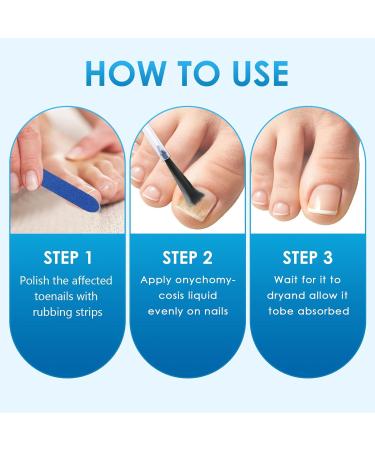 HOW TO USE

STEP 1
Polish the affected toenails with rubbing strips

STEP 2
Apply onychomycosis liquid evenly on nails

STEP 3
Wait for it to dryand allow it tobe absorbed