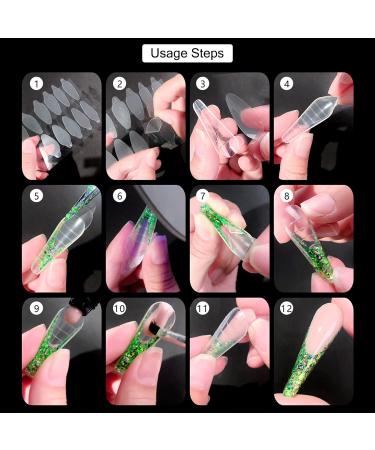 Usage Steps

1

2

3

4

5

6

7

8

9

10

11

12