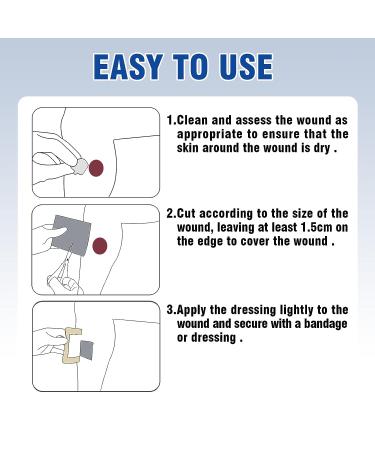 EASY TO USE

1.Clean and assess the wound as appropriate to ensure that the skin around the wound is dry .

2.Cut according to the size of the wound, leaving at least 1.5cm on the edge to cover the wound .

3.Apply the dressing lightly to the wound and secure with a bandage or dressing .