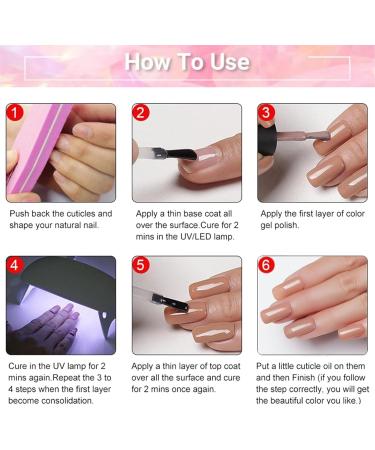 How To Use

1

Push back the cuticles and shape your natural nail.

2

Apply a thin base coat all over the surface.Cure for 2 mins in the UV/LED lamp.

3

Apply the first layer of color gel polish.

4

Cure in the UV lamp for 2 mins again.Repeat the 3 to 4 steps when the first layer become consolidation.

5

Apply a thin layer of top coat over all the surface and cure for 2 mins once again.

6

Put a little cuticle oil on them and then Finish (if you follow the step correctly, you will get the beautiful color you like.)