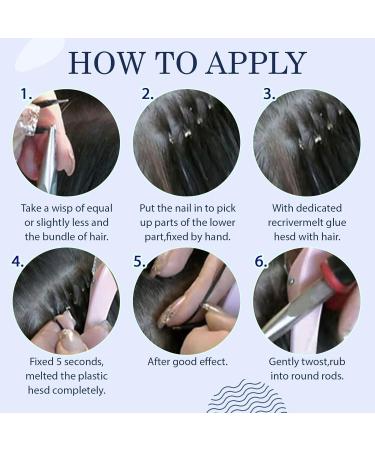 HOW TO APPLY

1.

Take a wisp of equal or slightly less and the bundle of hair.

2.

Put the nail in to pick up parts of the lower part,fixed by hand.

3.

With dedicated recrivermelt glue hesd with hair.

4.

Fixed 5 seconds, melted the plastic hesd completely.

5.

After good effect.

6.

Gently twost,rub into round rods.