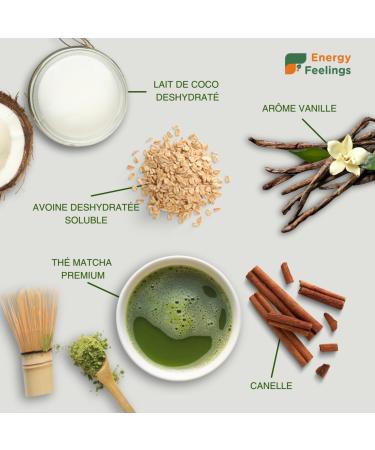 Energy Feelings

LAIT DE COCO DESHYDRATÉ

ARÔME VANILLE

AVOINE DESHYDRATÉE SOLUBLE

THÉ MATCHA PREMIUM

CANELLE