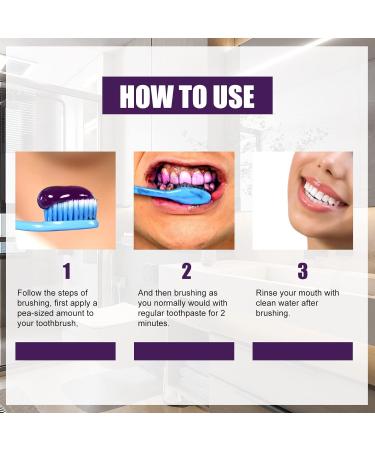 HOW TO USE

1

Follow the steps of brushing, first apply a pea-sized amount to your toothbrush.

2

And then brushing as you normally would with regular toothpaste for 2 minutes.

3

Rinse your mouth with clean water after brushing.