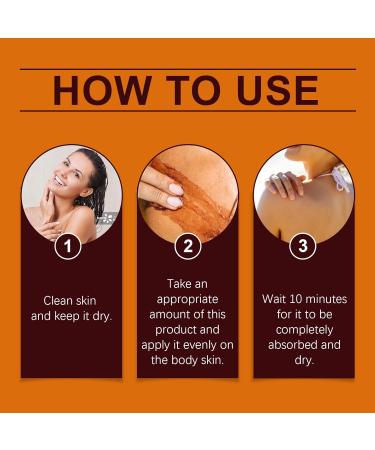 HOW TO USE

1

Clean skin and keep it dry.

2

Take an appropriate amount of this product and apply it evenly on the body skin.

3

Wait 10 minutes for it to be completely absorbed and dry.