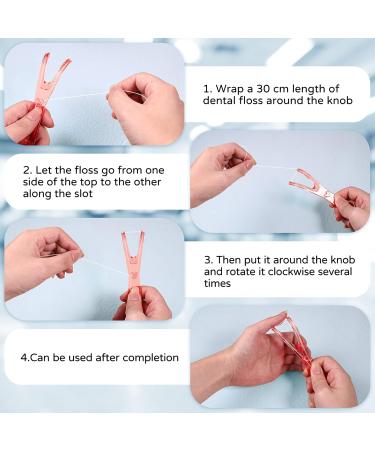 1. Wrap a 30 cm length of dental floss around the knob

2. Let the floss go from one side of the top to the other along the slot

3. Then put it around the knob and rotate it clockwise several times

4.Can be used after completion