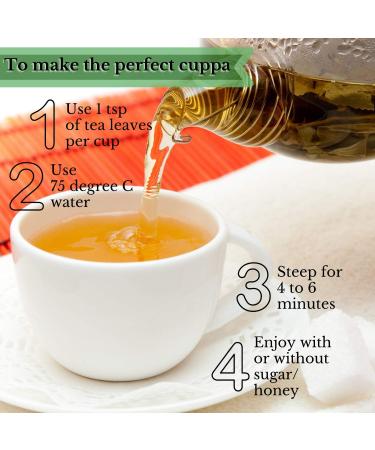 To make the perfect cuppa

1 Use 1 tsp of tea leaves per cup

2 Use 75 degree C water

3 Steep for 4 to 6 minutes

4 Enjoy with or without sugar/ honey