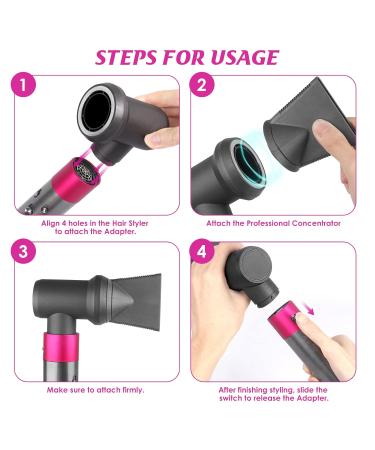 STEPS FOR USAGE

1

Align 4 holes in the Hair Styler to attach the Adapter.

2

Attach the Professional Concentrator

3

Make sure to attach firmly.

4

After finishing styling, slide the switch to release the Adapter.