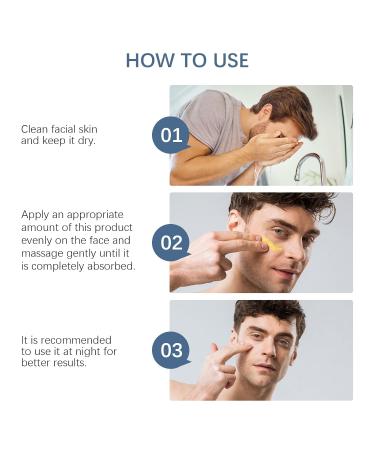 HOW TO USE

Clean facial skin and keep it dry.

01

Apply an appropriate amount of this product evenly on the face and massage gently until it is completely absorbed.

02

It is recommended to use it at night for better results.

03