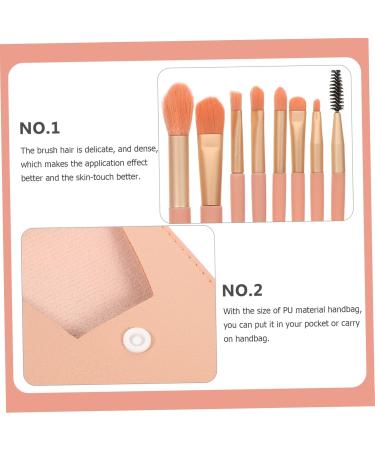 NO.1

The brush hair is delicate, and dense, which makes the application effect better and the skin-touch better.

NO.2

With the size of PU material handbag, you can put it in your pocket or carry on handbag.