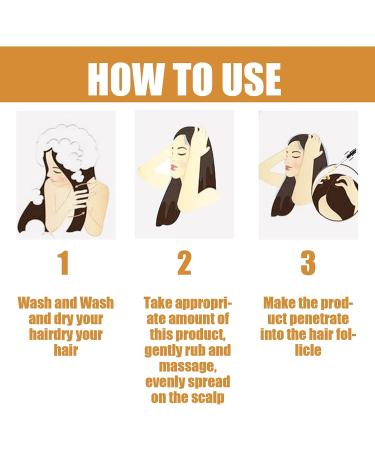 HOW TO USE

1

Wash and Wash and dry your hairdry your hair

2

Take appropriate amount of this product, gently rub and massage, evenly spread on the scalp

3

Make the product penetrate into the hair follicle