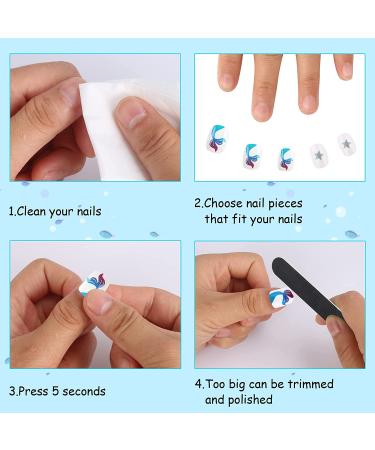 1.Clean your nails

2.Choose nail pieces that fit your nails

3.Press 5 seconds

4.Too big can be trimmed and polished