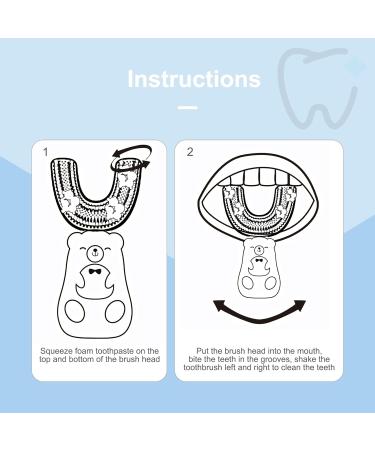 Instructions

1

Squeeze foam toothpaste on the top and bottom of the brush head

2

Put the brush head into the mouth, bite the teeth in the grooves, shake the toothbrush left and right to clean the teeth