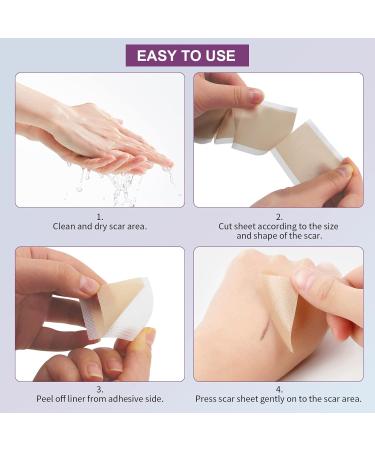 EASY TO USE

1.
Clean and dry scar area.

2.
Cut sheet according to the size and shape of the scar.

3.
Peel off liner from adhesive side.

4.
Press scar sheet gently on to the scar area.