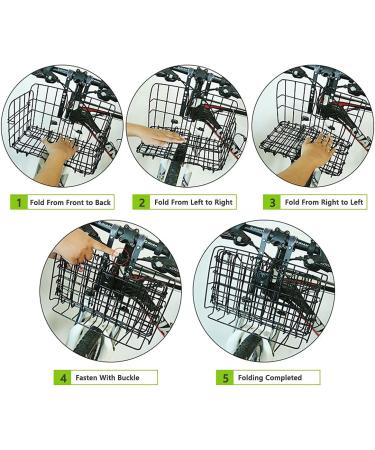 1 Fold From Front to Back

2 Fold From Left to Right

3 Fold From Right to Left

4 Fasten With Buckle

5 Folding Completed