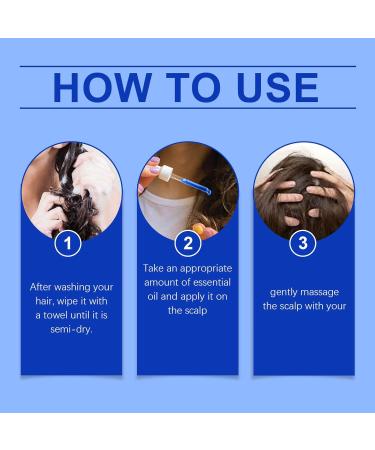 HOW TO USE

1

After washing your hair, wipe it with a towel until it is semi-dry.

2

Take an appropriate amount of essential oil and apply it on the scalp

3

gently massage the scalp with your