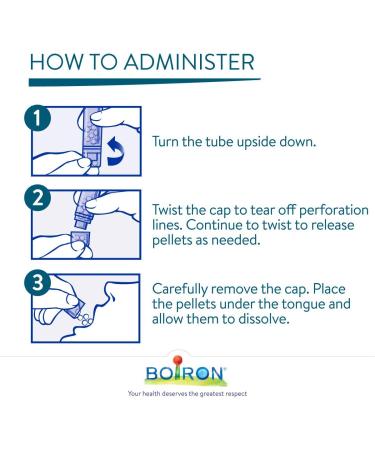 HOW TO ADMINISTER

1 Turn the tube upside down.

2 Twist the cap to tear off perforation lines. Continue to twist to release pellets as needed.

3 Carefully remove the cap. Place the pellets under the tongue and allow them to dissolve.

BOIRON®

Your health deserves the greatest respect