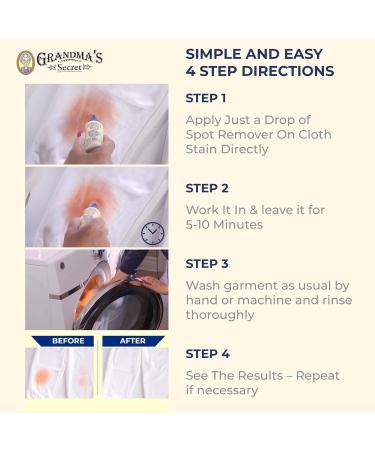 GRANDMA'S Secret

SIMPLE AND EASY 4 STEP DIRECTIONS

STEP 1

Apply Just a Drop of Spot Remover On Cloth Stain Directly

STEP 2

Work It In & leave it for 5-10 Minutes

STEP 3

Wash garment as usual by hand or machine and rinse thoroughly

BEFORE

AFTER

STEP 4

See The Results – Repeat if necessary