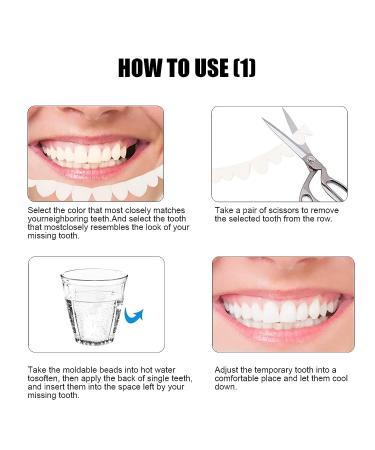 HOW TO USE (1)

Select the color that most closely matches yourneighboring teeth.And select the tooth that mostclosely resembles the look of your missing tooth.

Take a pair of scissors to remove the selected tooth from the row.

Take the moldable beads into hot water tosoften, then apply the back of single teeth, and insert them into the space left by your missing tooth.

Adjust the temporary tooth into a comfortable place and let them cool down.