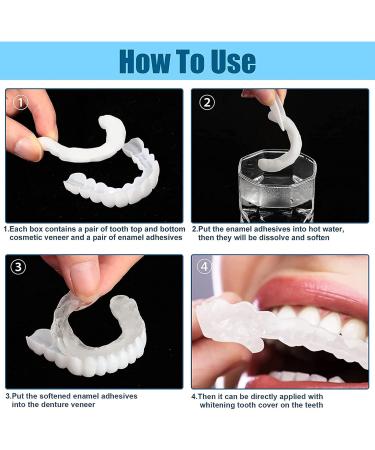 How To Use

①

②

1.Each box contains a pair of tooth top and bottom cosmetic veneer and a pair of enamel adhesives

2.Put the enamel adhesives into hot water, then they will be dissolve and soften

③

④

3.Put the softened enamel adhesives into the denture veneer

4.Then it can be directly applied with whitening tooth cover on the teeth