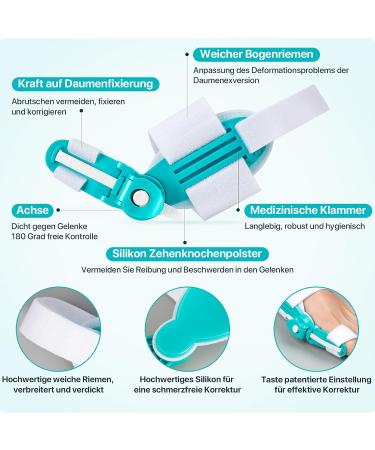 Weicher Bogenriemen

Anpassung des Deformationsproblems der Daumenexversion

Kraft auf Daumenfixierung

Abrutschen vermeiden, fixieren und korrigieren

Achse

Dicht gegen Gelenke
180 Grad freie Kontrolle

Medizinische Klammer

Langlebig, robust und hygienisch

Silikon Zehenknochenpolster

Vermeiden Sie Reibung und Beschwerden in den Gelenken

Hochwertige weiche Riemen, verbreitert und verdickt

Hochwertiges Silikon für eine schmerzfreie Korrektur

Taste patentierte Einstellung für effektive Korrektur