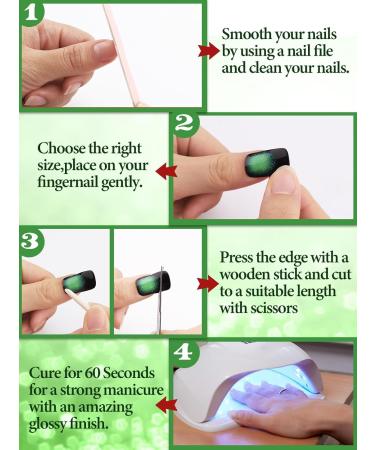 1

Smooth your nails by using a nail file and clean your nails.

2

Choose the right size,place on your fingernail gently.

3

Press the edge with a wooden stick and cut to a suitable length with scissors

4

Cure for 60 Seconds for a strong manicure with an amazing glossy finish.