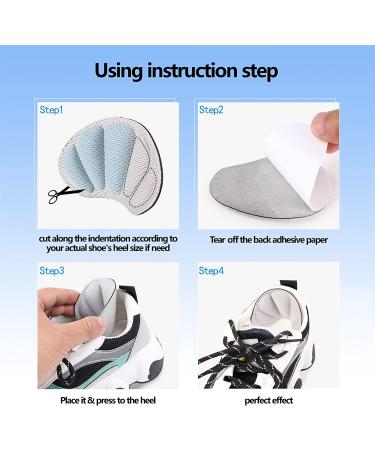 Using instruction step

Step1

cut along the indentation according to your actual shoe's heel size if need

Step2

Tear off the back adhesive paper

Step3

Place it & press to the heel

Step4

perfect effect