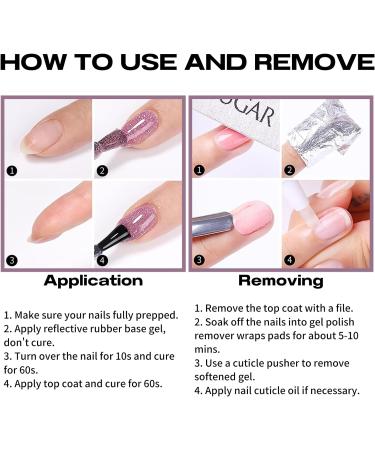 HOW TO USE AND REMOVE

1
2
3
4

GAR
1
2
3
4

Application

1. Make sure your nails fully prepped.
2. Apply reflective rubber base gel, don't cure.
3. Turn over the nail for 10s and cure for 60s.
4. Apply top coat and cure for 60s.

Removing

1. Remove the top coat with a file.
2. Soak off the nails into gel polish remover wraps pads for about 5-10 mins.
3. Use a cuticle pusher to remove softened gel.
4. Apply nail cuticle oil if necessary.