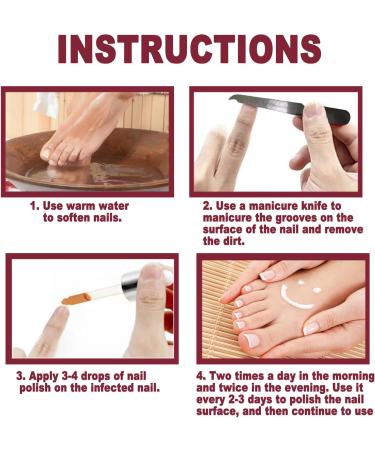 INSTRUCTIONS

1. Use warm water to soften nails.

2. Use a manicure knife to manicure the grooves on the surface of the nail and remove the dirt.

3. Apply 3-4 drops of nail polish on the infected nail.

4. Two times a day in the morning and twice in the evening. Use it every 2-3 days to polish the nail surface, and then continue to use