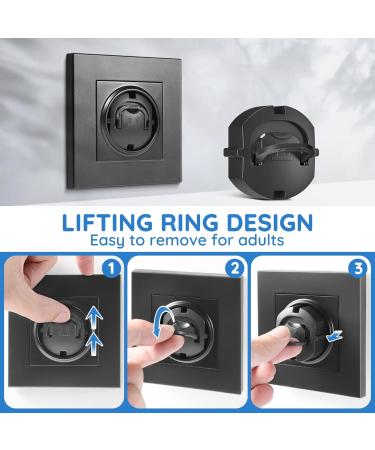 LIFTING RING DESIGN
Easy to remove for adults

1

2

3