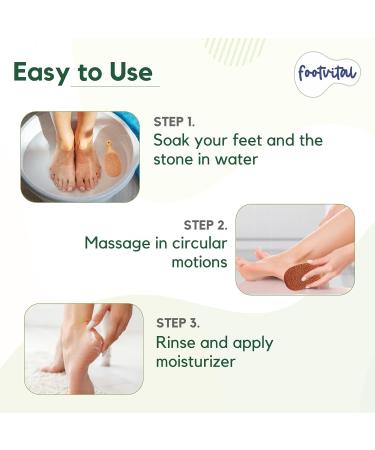 Easy to Use

footvital

STEP 1.
Soak your feet and the stone in water

STEP 2.
Massage in circular motions

STEP 3.
Rinse and apply moisturizer