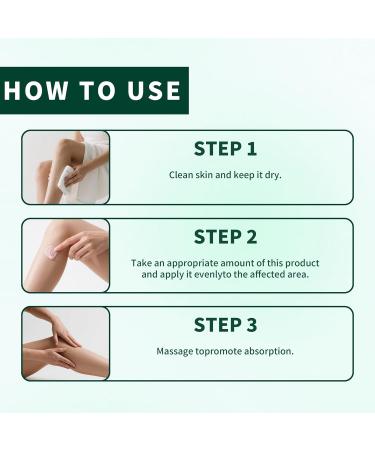 HOW TO USE

STEP 1

Clean skin and keep it dry.

STEP 2

Take an appropriate amount of this product and apply it evenlyto the affected area.

STEP 3

Massage topromote absorption.