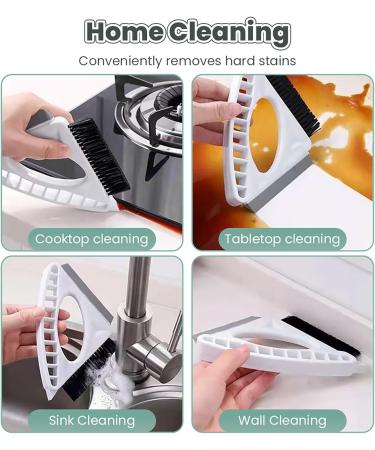 Home Cleaning

Conveniently removes hard stains

Cooktop cleaning

Tabletop cleaning

Sink Cleaning

Wall Cleaning