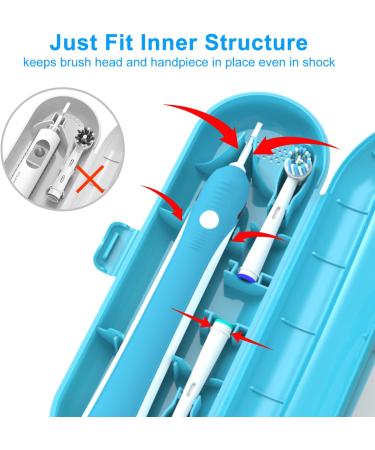 Just Fit Inner Structure
keeps brush head and handpiece in place even in shock