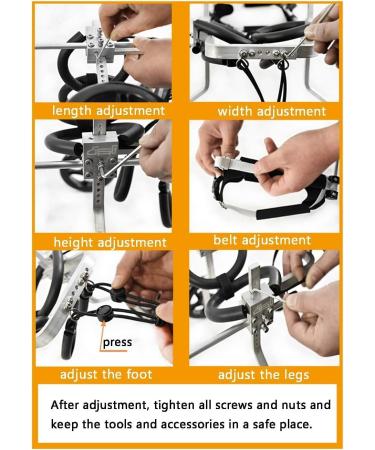 length adjustment

width adjustment

height adjustment

belt adjustment

press

adjust the foot

adjust the legs

After adjustment, tighten all screws and nuts and keep the tools and accessories in a safe place.