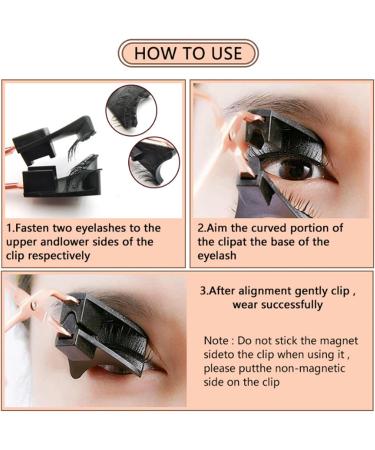 HOW TO USE

1.Fasten two eyelashes to the upper andlower sides of the clip respectively

2.Aim the curved portion of the clipat the base of the eyelash

3.After alignment gently clip , wear successfully

Note : Do not stick the magnet sideto the clip when using it , please putthe non-magnetic side on the clip