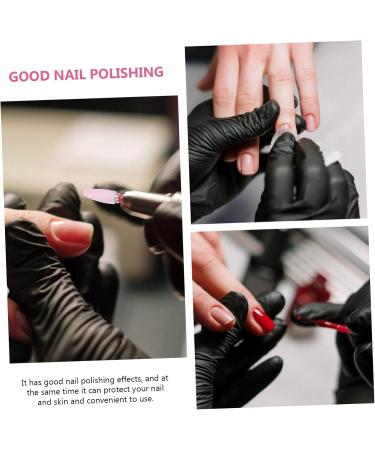 GOOD NAIL POLISHING

It has good nail polishing effects, and at the same time it can protect your nail and skin and convenient to use.