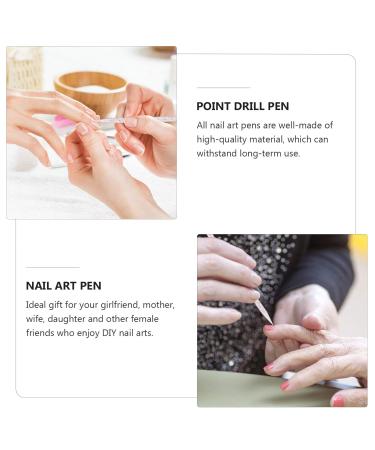 POINT DRILL PEN

All nail art pens are well-made of high-quality material, which can withstand long-term use.

NAIL ART PEN

Ideal gift for your girlfriend, mother, wife, daughter and other female friends who enjoy DIY nail arts.