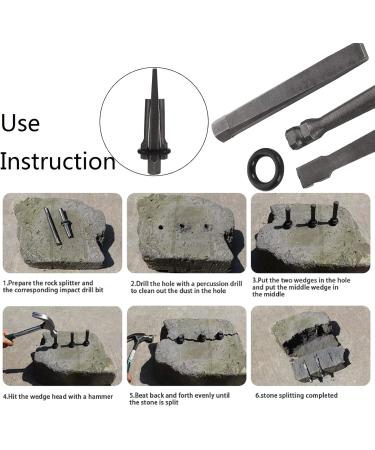 Use Instruction

1.Prepare the rock splitter and the corresponding impact drill bit

2.Drill the hole with a percussion drill to clean out the dust in the hole

3.Put the two wedges in the hole and put the middle wedge in the middle

4.Hit the wedge head with a hammer

5.Beat back and forth evenly until the stone is split

6.stone splitting completed