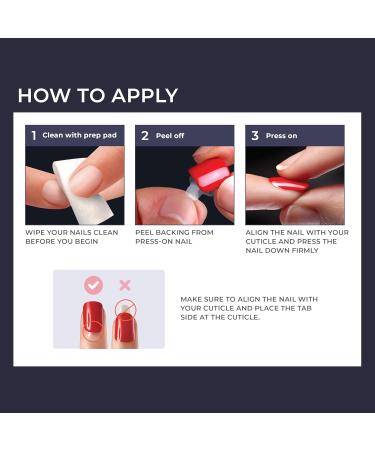 HOW TO APPLY

1 Clean with prep pad

WIPE YOUR NAILS CLEAN BEFORE YOU BEGIN

2 Peel off

PEEL BACKING FROM PRESS-ON NAIL

3 Press on

ALIGN THE NAIL WITH YOUR CUTICLE AND PRESS THE NAIL DOWN FIRMLY

MAKE SURE TO ALIGN THE NAIL WITH YOUR CUTICLE AND PLACE THE TAB SIDE AT THE CUTICLE.