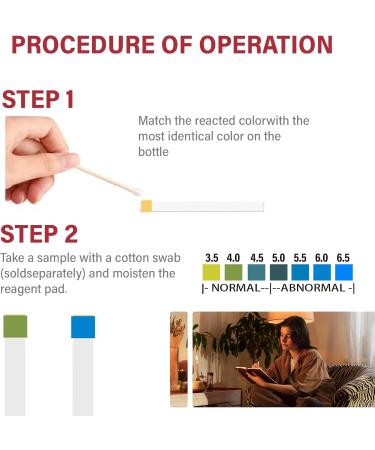 PROCEDURE OF OPERATION

STEP 1

Match the reacted colorwith the most identical color on the bottle

STEP 2

Take a sample with a cotton swab (soldseparately) and moisten the reagent pad.

3.5 4.0 4.5 5.0 5.5 6.0 6.5

|- NORMAL--|--ABNORMAL -|