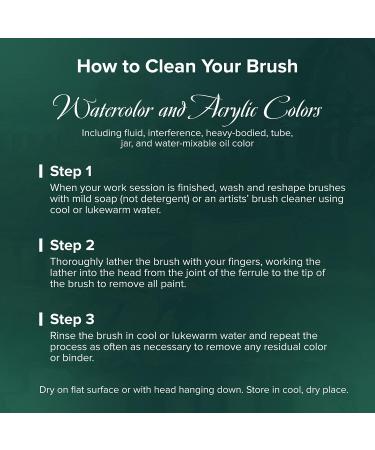 How to Clean Your Brush

Watercolor and Acrylic Colors

Including fluid, interference, heavy-bodied, tube, jar, and water-mixable oil color

Step 1
When your work session is finished, wash and reshape brushes with mild soap (not detergent) or an artists' brush cleaner using cool or lukewarm water.

Step 2
Thoroughly lather the brush with your fingers, working the lather into the head from the joint of the ferrule to the tip of the brush to remove all paint.

Step 3
Rinse the brush in cool or lukewarm water and repeat the process as often as necessary to remove any residual color or binder.

Dry on flat surface or with head hanging down. Store in cool, dry place.