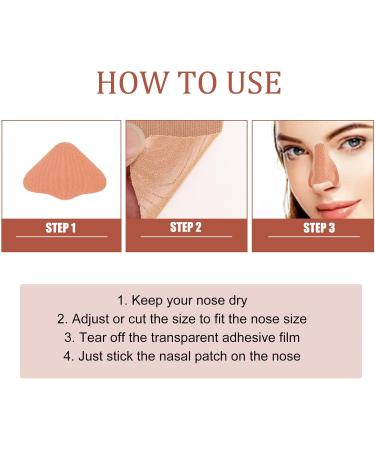 HOW TO USE

STEP 1

STEP 2

STEP 3

1. Keep your nose dry
2. Adjust or cut the size to fit the nose size
3. Tear off the transparent adhesive film
4. Just stick the nasal patch on the nose