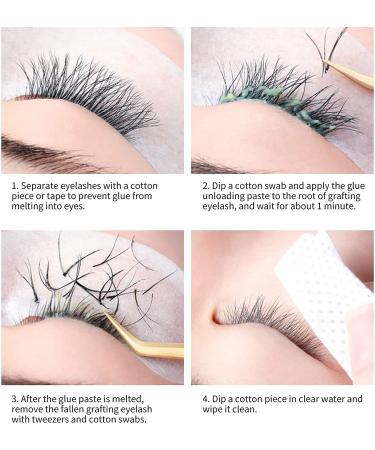 1. Separate eyelashes with a cotton piece or tape to prevent glue from melting into eyes.

2. Dip a cotton swab and apply the glue unloading paste to the root of grafting eyelash, and wait for about 1 minute.

3. After the glue paste is melted, remove the fallen grafting eyelash with tweezers and cotton swabs.

4. Dip a cotton piece in clear water and wipe it clean.