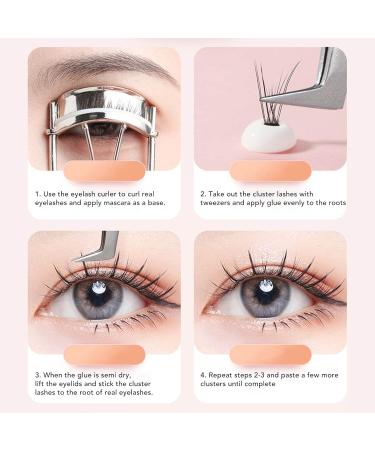 1. Use the eyelash curler to curl real eyelashes and apply mascara as a base.

2. Take out the cluster lashes with tweezers and apply glue evenly to the roots

3. When the glue is semi dry, lift the eyelids and stick the cluster lashes to the root of real eyelashes.

4. Repeat steps 2-3 and paste a few more clusters until complete