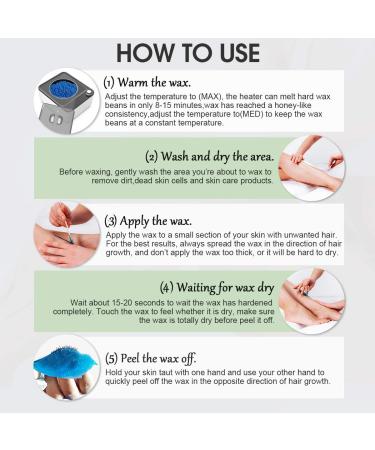 HOW TO USE

(1) Warm the wax.

Adjust the temperature to (MAX), the heater can melt hard wax beans in only 8-15 minutes,wax has reached a honey-like consistency,adjust the temperature to(MED) to keep the wax beans at a constant temperature.

(2) Wash and dry the area.

Before waxing, gently wash the area you're about to wax to remove dirt,dead skin cells and skin care products.

(3) Apply the wax.

Apply the wax to a small section of your skin with unwanted hair. For the best results, always spread the wax in the direction of hair growth, and don't apply the wax too thick, or it will be hard to dry.

(4) Waiting for wax dry

Wait about 15-20 seconds to wait the wax has hardened completely. Touch the wax to feel whether it is dry, make sure the wax is totally dry before peel it off.

(5) Peel the wax off.

Hold your skin taut with one hand and use your other hand to quickly peel off the wax in the opposite direction of hair growth.